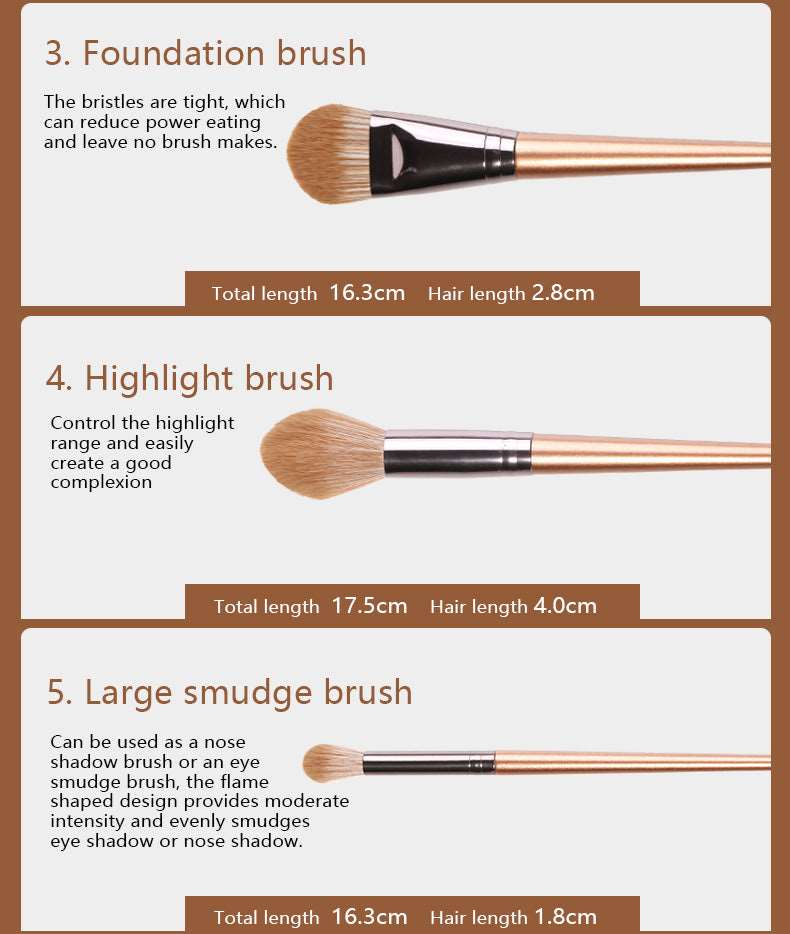 3. Foundation brush

The bristles are tight, which can reduce power eating and leave no brush makes.

Total length 16.3cm Hair length 2.8cm

4. Highlight brush

Control the highlight range and easily create a good complexion

Total length 17.5cm Hair length 4.0cm

5. Large smudge brush

Can be used as a nose shadow brush or an eye smudge brush, the flame shaped design provides moderate intensity and evenly smudges eye shadow or nose shadow.

Total length 16.3cm Hair length 1.8cm