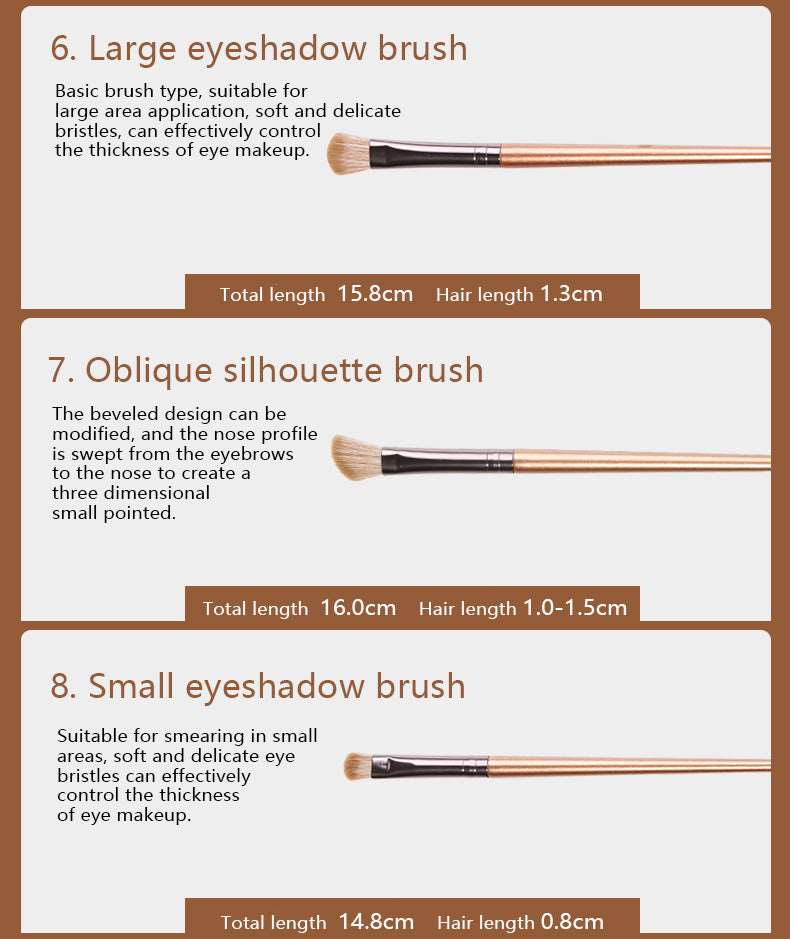 6. Large eyeshadow brush

Basic brush type, suitable for large area application, soft and delicate bristles, can effectively control the thickness of eye makeup.

Total length 15.8cm Hair length 1.3cm

7. Oblique silhouette brush

The beveled design can be modified, and the nose profile is swept from the eyebrows to the nose to create a three dimensional small pointed.

Total length 16.0cm Hair length 1.0-1.5cm

8. Small eyeshadow brush

Suitable for smearing in small areas, soft and delicate eye bristles can effectively control the thickness of eye makeup.

Total length 14.8cm Hair length 0.8cm