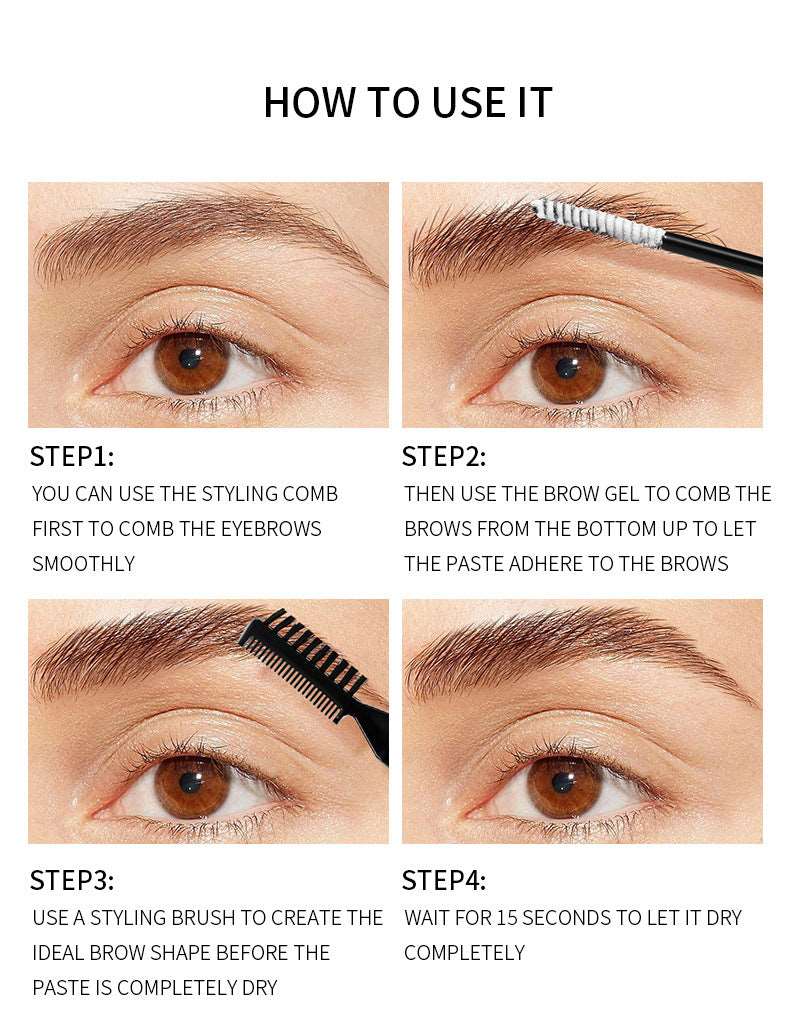 HOW TO USE IT

STEP1:
YOU CAN USE THE STYLING COMB FIRST TO COMB THE EYEBROWS SMOOTHLY

STEP2:
THEN USE THE BROW GEL TO COMB THE BROWS FROM THE BOTTOM UP TO LET THE PASTE ADHERE TO THE BROWS

STEP3:
USE A STYLING BRUSH TO CREATE THE IDEAL BROW SHAPE BEFORE THE PASTE IS COMPLETELY DRY

STEP4:
WAIT FOR 15 SECONDS TO LET IT DRY COMPLETELY